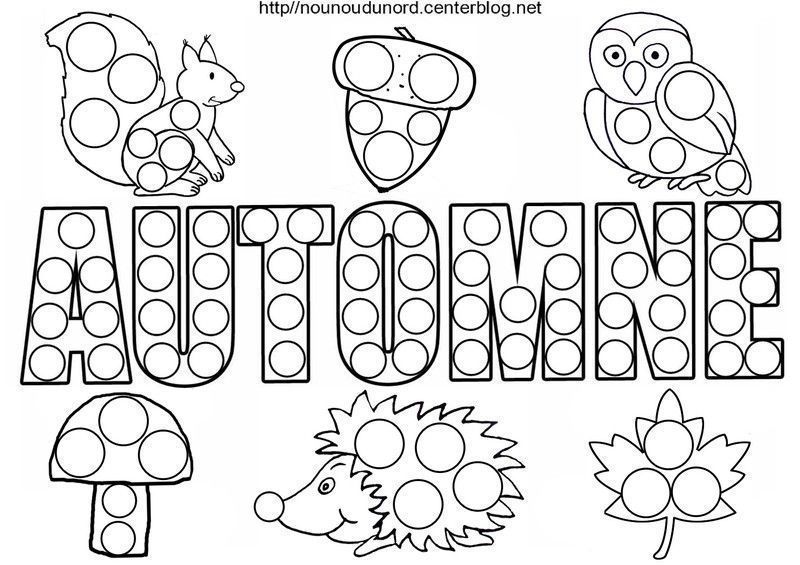 http//nounoudunord.centerblog.net

AUTOMNE